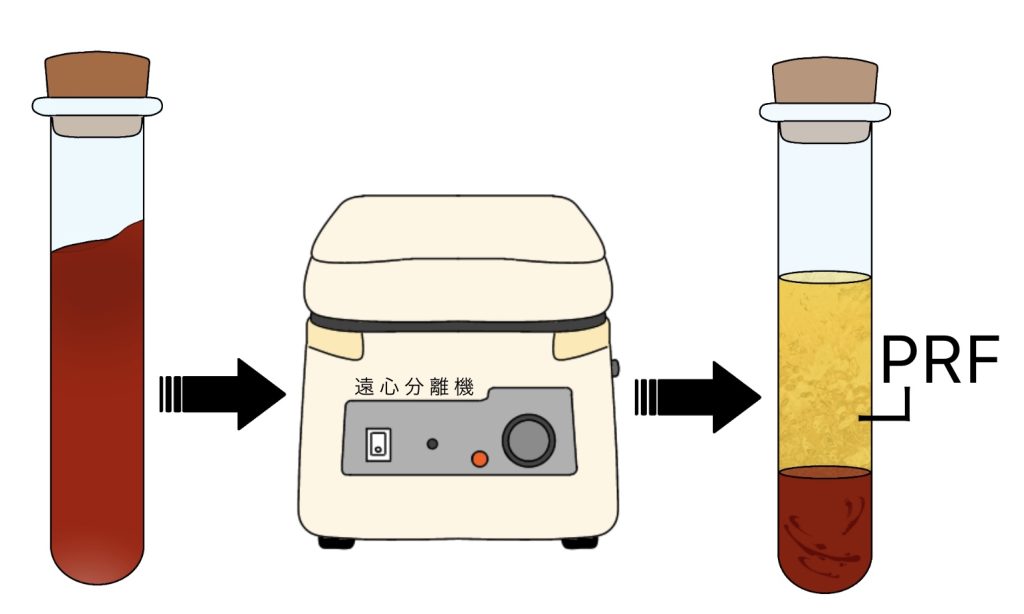 遠心分離機

PRF