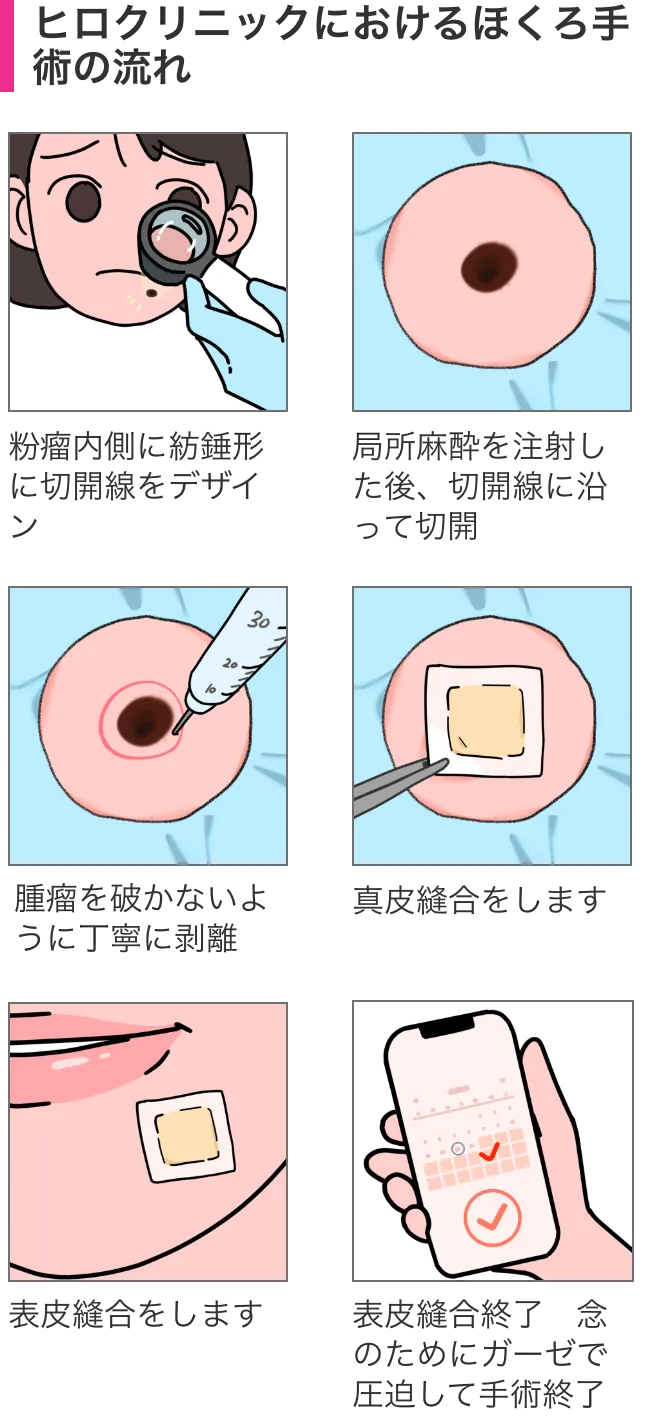 ヒロクリニックにおけるほくろ手術の流れ

粉瘤内側に紡錘形に切開線をデザイン

局所麻酔を注射した後、切開線に沿って切開

30
20
10

腫瘤を破かないように丁寧に剥離

真皮縫合をします

表皮縫合をします

表皮縫合終了　念のためにガーゼで圧迫して手術終了