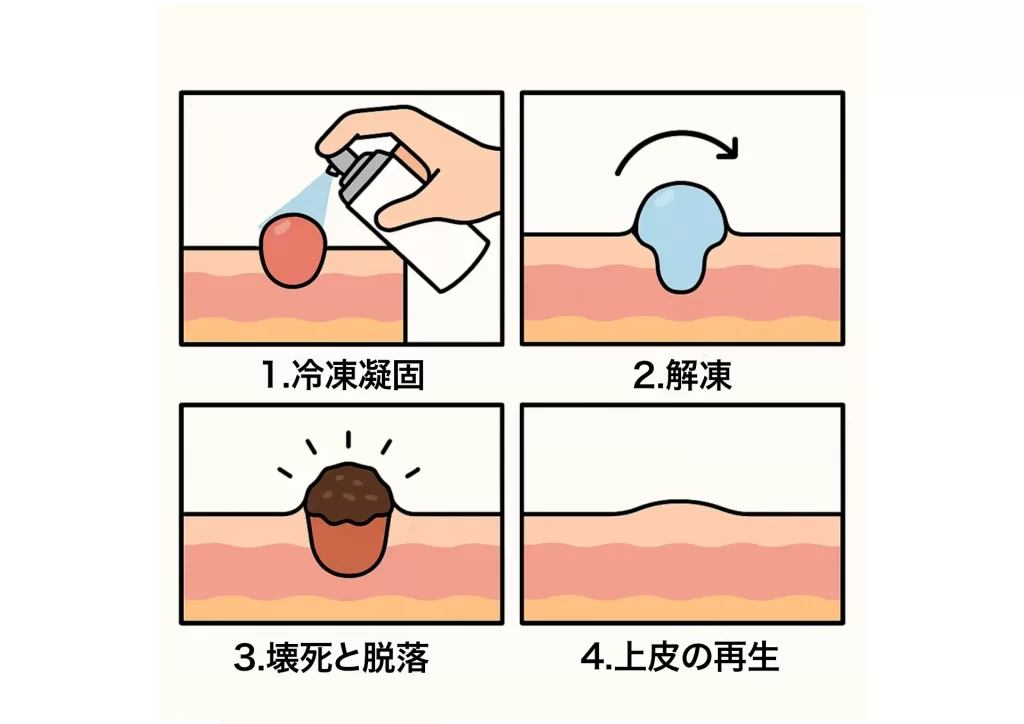 1.冷凍凝固

2.解凍

3.壊死と脱落

4.上皮の再生