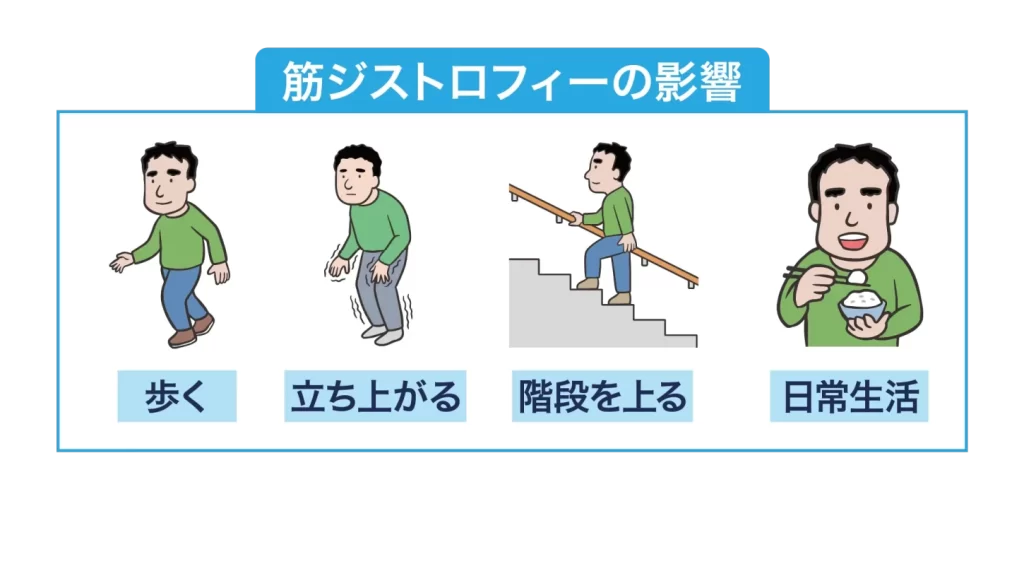 筋ジストロフィーの影響

歩く

立ち上がる

階段を上る

日常生活